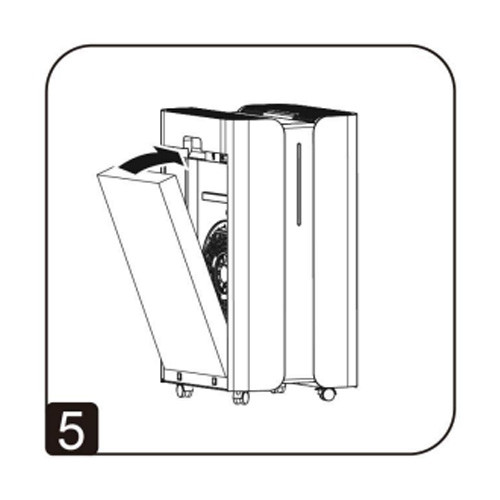 5