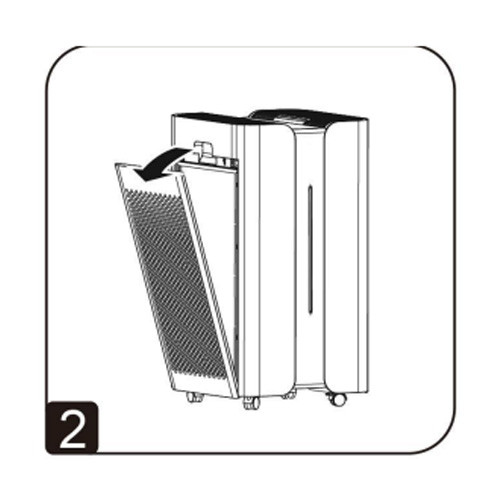 2