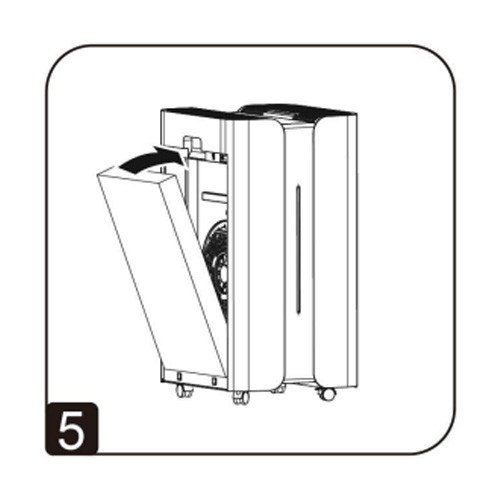 5