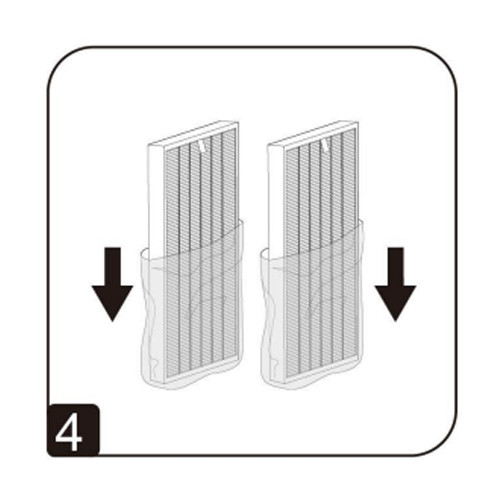 4