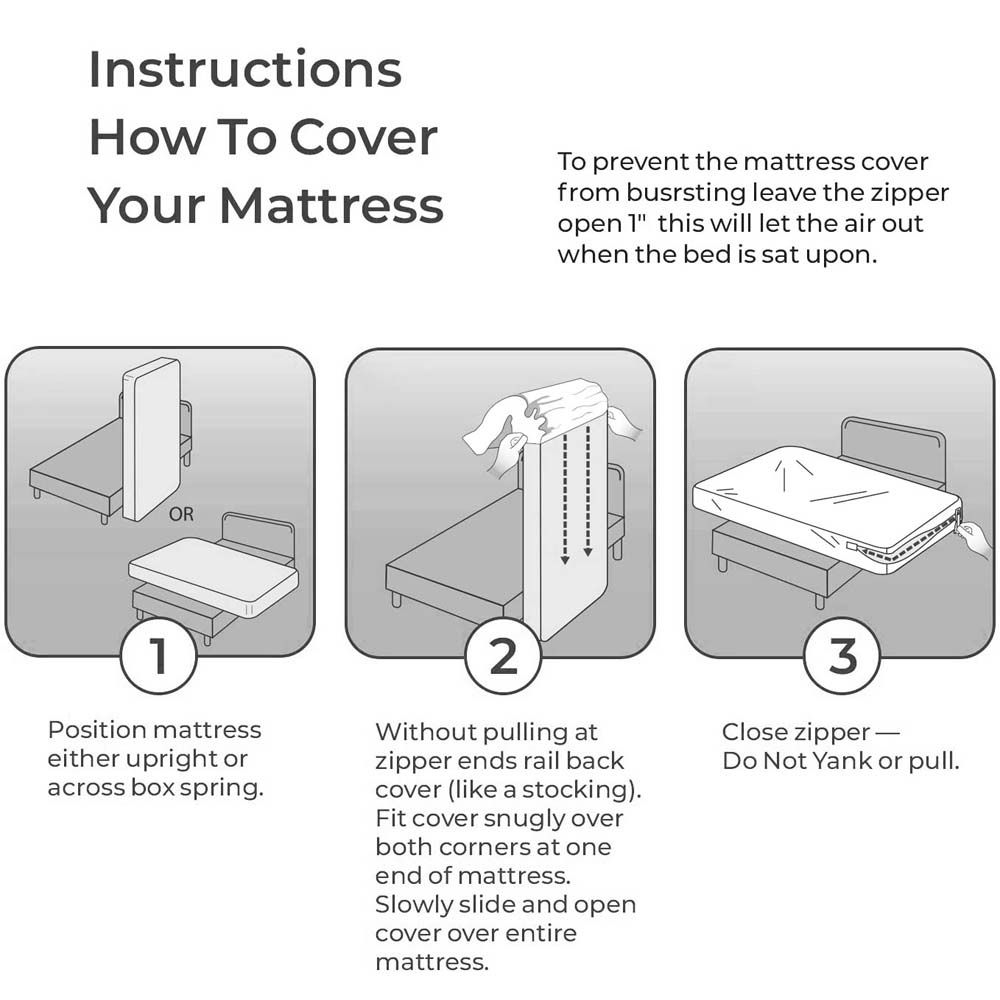 Instructions How To Cover Your Mattress

To prevent the mattress cover from busrsting leave the zipper open 1"  this will let the air out when the bed is sat upon.

OR

1

Position mattress either upright or across box spring.

2

Without pulling at zipper ends rail back cover (like a stocking). Fit cover snugly over both corners at one end of mattress. Slowly slide and open cover over entire mattress.

3

Close zipper — Do Not Yank or pull.